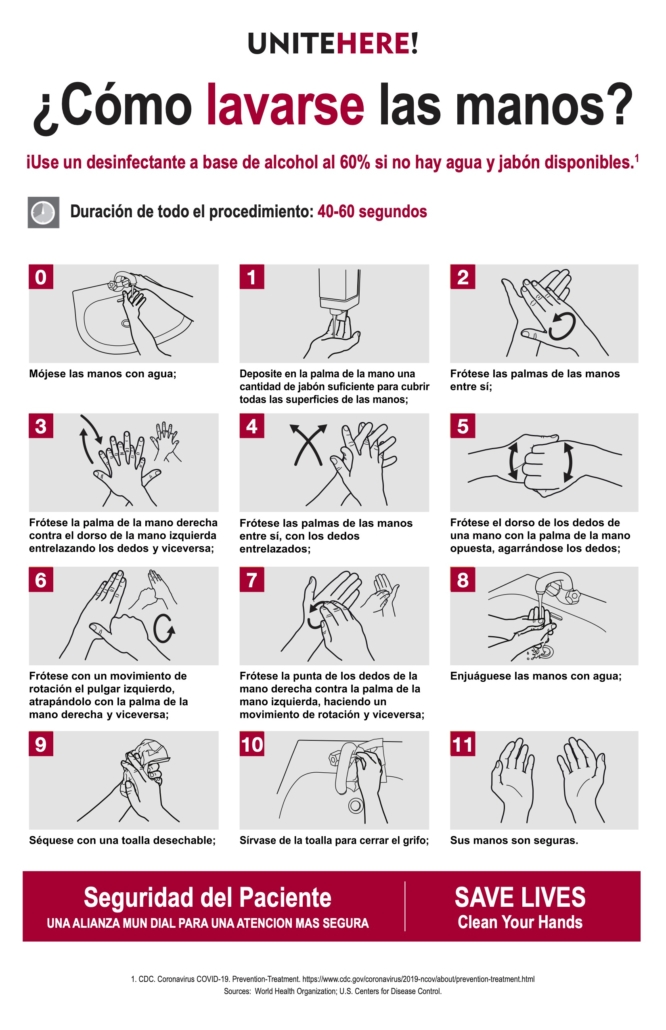 UNITEHERE!

¿Cómo lavarse las manos?

¡Use un desinfectante a base de alcohol al 60% si no hay agua y jabón disponibles.$^1$

Duración de todo el procedimiento: 40-60 segundos

0
Mójese las manos con agua;

1
Deposite en la palma de la mano una cantidad de jabón suficiente para cubrir todas las superficies de las manos;

2
Frótese las palmas de las manos entre sí;

3
Frótese la palma de la mano derecha contra el dorso de la mano izquierda entrelazando los dedos y viceversa;

4
Frótese las palmas de las manos entre sí, con los dedos entrelazados;

5
Frótese el dorso de los dedos de una mano con la palma de la mano opuesta, agarrándose los dedos;

6
Frótese con un movimiento de rotación el pulgar izquierdo, atrapándolo con la palma de la mano derecha y viceversa;

7
Frótese la punta de los dedos de la mano derecha contra la palma de la mano izquierda, haciendo un movimiento de rotación y viceversa;

8
Enjuáguese las manos con agua;

9
Séquese con una toalla desechable;

10
Sírvase de la toalla para cerrar el grifo;

11
Sus manos son seguras.

Seguridad del Paciente
UNA ALIANZA MUN DIAL PARA UNA ATENCION MAS SEGURA

SAVE LIVES
Clean Your Hands

1. CDC. Coronavirus COVID-19. Prevention-Treatment. https://www.cdc.gov/coronavirus/2019-ncov/about/prevention-treatment.html
Sources: World Health Organization; U.S. Centers for Disease Control.